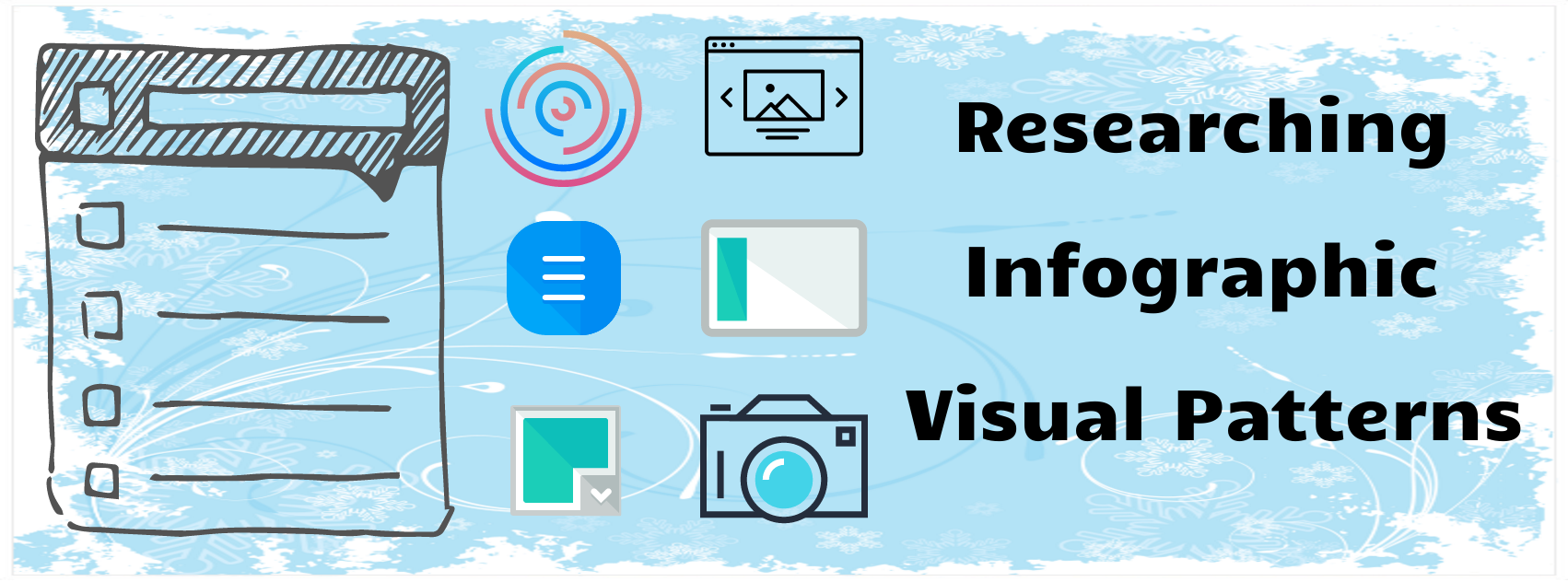 Researching

Infographic

Visual Patterns